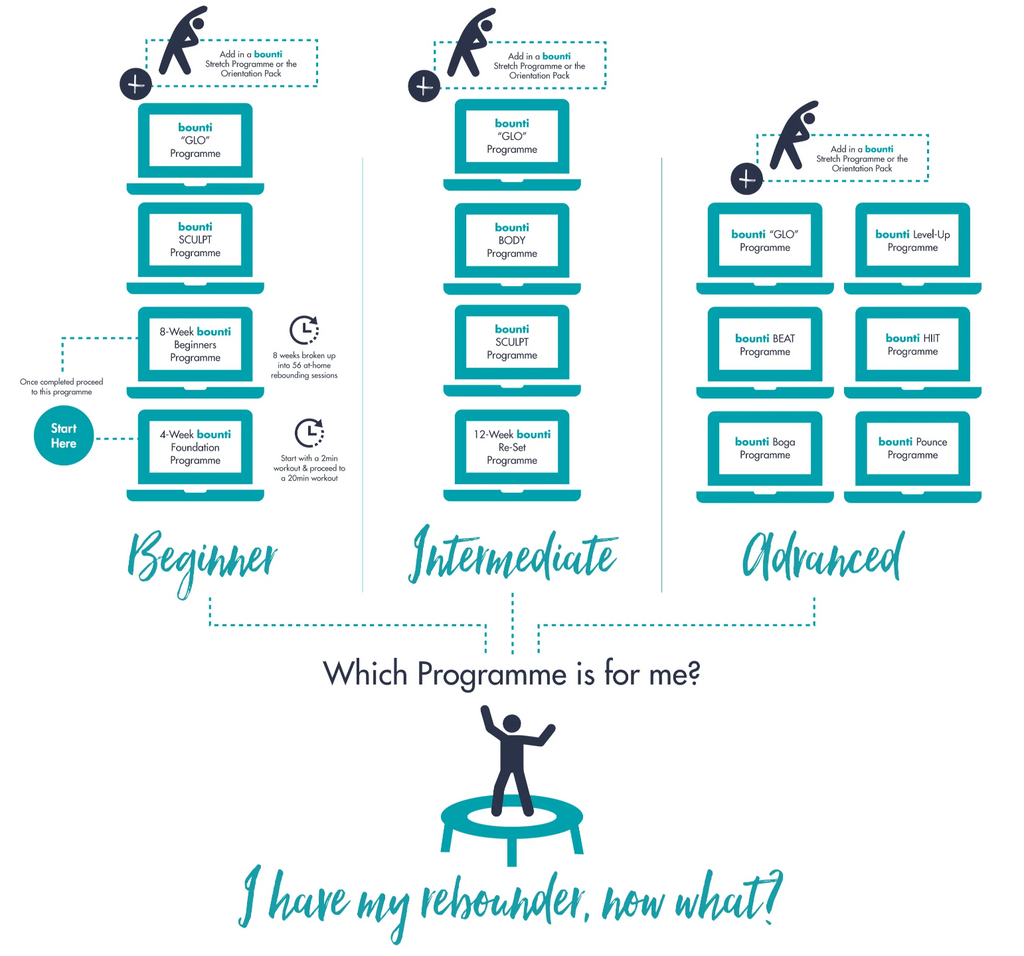 Add in a bounti Stretch Programme or the Orientation Pack

bounti "GLO" Programme

bounti SCULPT Programme

8-Week bounti Beginners Programme

8 weeks broken up into 56 at-home rebounding sessions

Once completed proceed to this programme

Start Here

4-Week bounti Foundation Programme

Start with a 2min workout & proceed to a 20min workout

Beginner

Add in a bounti Stretch Programme or the Orientation Pack

bounti "GLO" Programme

bounti BODY Programme

bounti SCULPT Programme

12-Week bounti Re-Set Programme

Intermediate

Add in a bounti Stretch Programme or the Orientation Pack

bounti "GLO" Programme

bounti Level-Up Programme

bounti BEAT Programme

bounti HIIT Programme

bounti Boga Programme

bounti Pounce Programme

Advanced

Which Programme is for me?

I have my rebounder, now what?